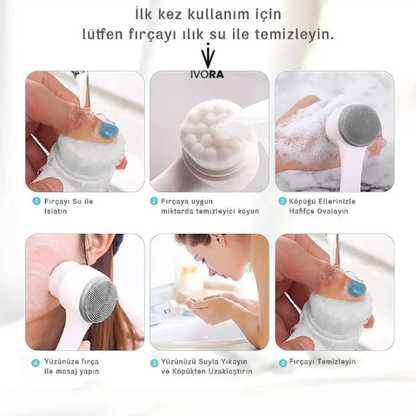 İlk kez kullanım için
lütfen fırçayı ılık su ile temizleyin.

IVORA

1 Fırçayı Su ile Islatın

2 Fırçaya uygun miktarda temizleyici koyun

3 Köpüğü Ellerinizle Hafifçe Ovalayın

4 Yüzünüze fırça ile masaj yapın

5 Yüzünüzü Suyla Yıkayın ve Köpükten Uzaklaştırın

6 Fırçayı Temizleyin