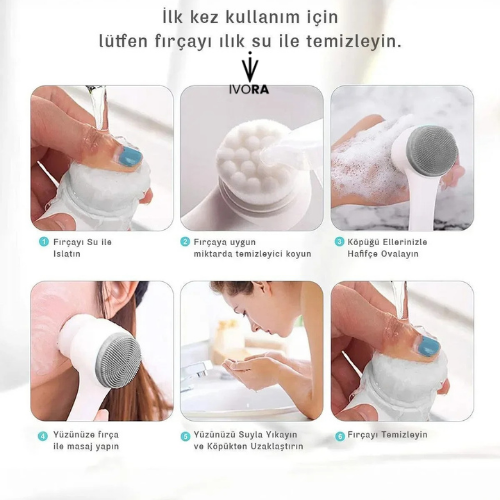 İlk kez kullanım için
lütfen fırçayı ılık su ile temizleyin.

IVORA

1 Fırçayı Su ile Islatın

2 Fırçaya uygun miktarda temizleyici koyun

3 Köpüğü Ellerinizle Hafifçe Ovalayın

4 Yüzünüze fırça ile masaj yapın

5 Yüzünüzü Suyla Yıkayın ve Köpükten Uzaklaştırın

6 Fırçayı Temizleyin